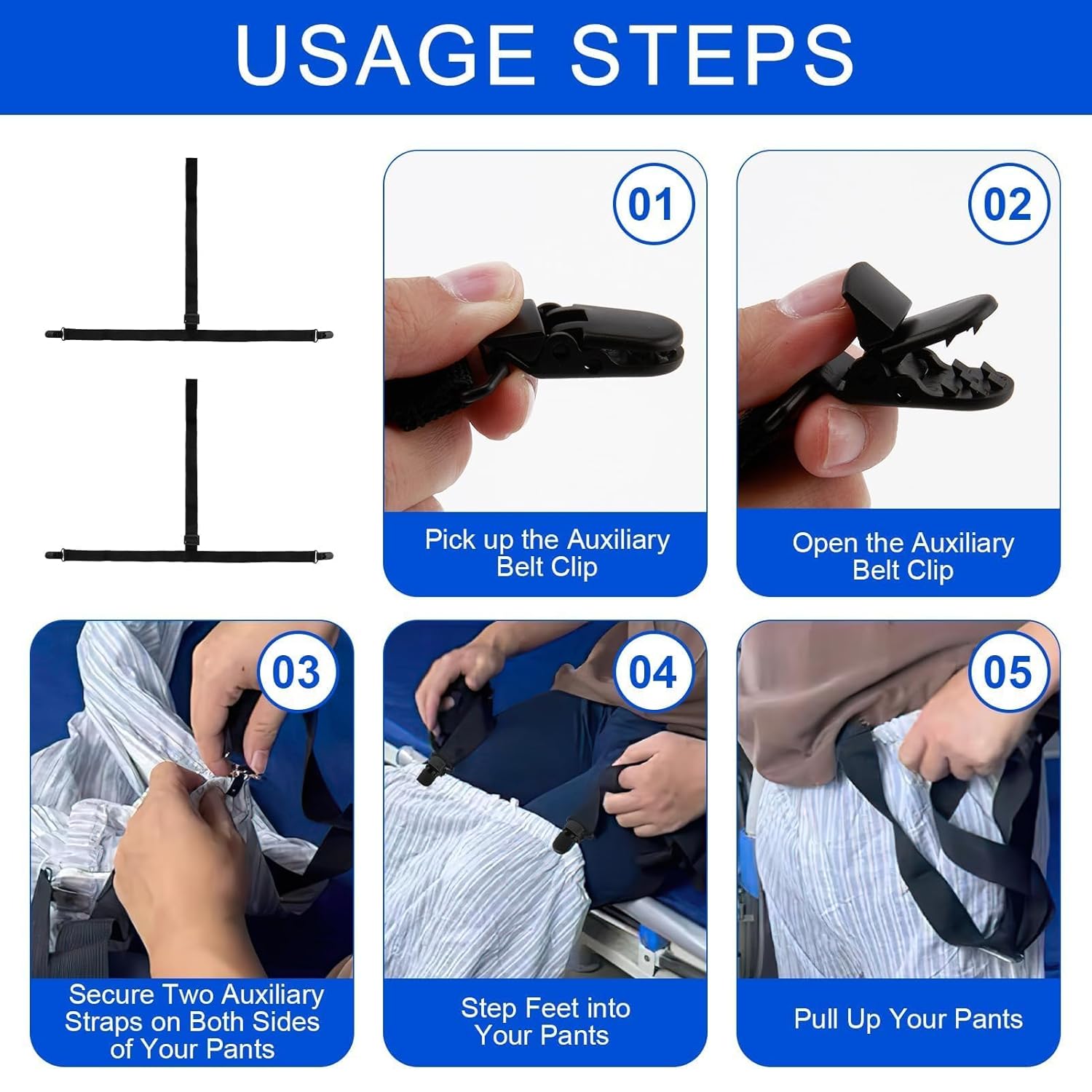 USAGE STEPS

01

Pick up the Auxiliary Belt Clip

02

Open the Auxiliary Belt Clip

03

Secure Two Auxiliary Straps on Both Sides of Your Pants

04

Step Feet into Your Pants

05

Pull Up Your Pants