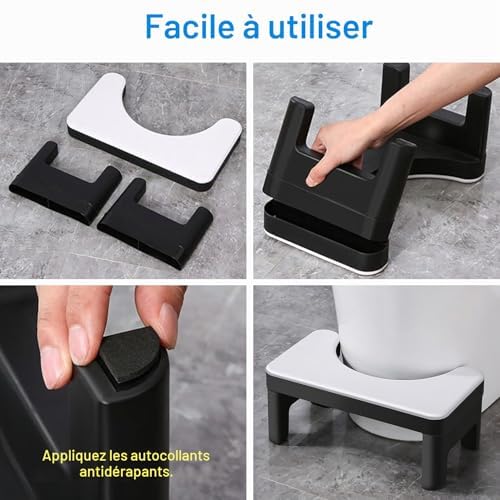 Facile à utiliser

Appliquez les autocollants antidérapants.